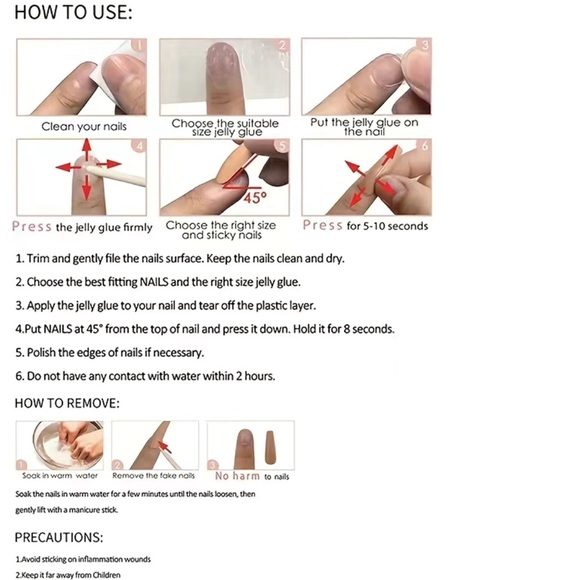 HOW TO USE:

1
Clean your nails

2
Choose the suitable size jelly glue

3
Put the jelly glue on the nail

4
Press the jelly glue firmly

5
45°
Choose the right size and sticky nails

6
Press for 5-10 seconds

1. Trim and gently file the nails surface. Keep the nails clean and dry.

2. Choose the best fitting NAILS and the right size jelly glue.

3. Apply the jelly glue to your nail and tear off the plastic layer.

4.Put NAILS at 45° from the top of nail and press it down. Hold it for 8 seconds.

5. Polish the edges of nails if necessary.

6. Do not have any contact with water within 2 hours.

HOW TO REMOVE:

1
Soak in warm water

2
Remove the fake nails

3
No harm to nails

Soak the nails in warm water for a few minutes until the nails loosen, then gently lift with a manicure stick.

PRECAUTIONS:

1.Avoid sticking on inflammation wounds

2.Keep it far away from Children